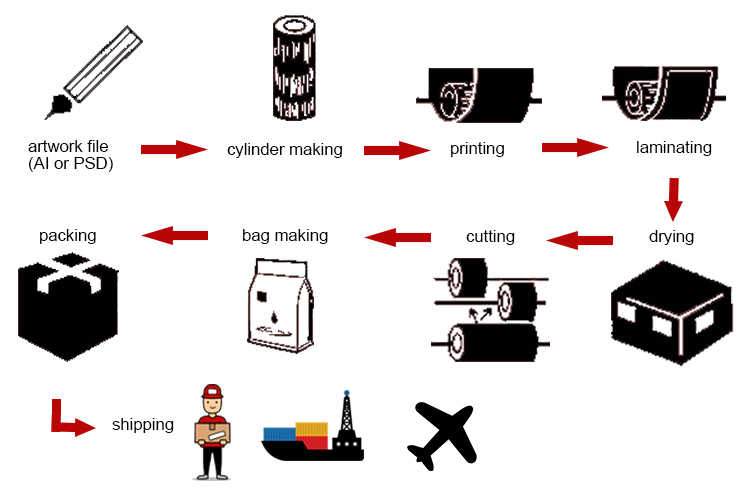 artwork file
(AI or PSD)

cylinder making

printing

laminating

drying

cutting

bag making

packing

shipping